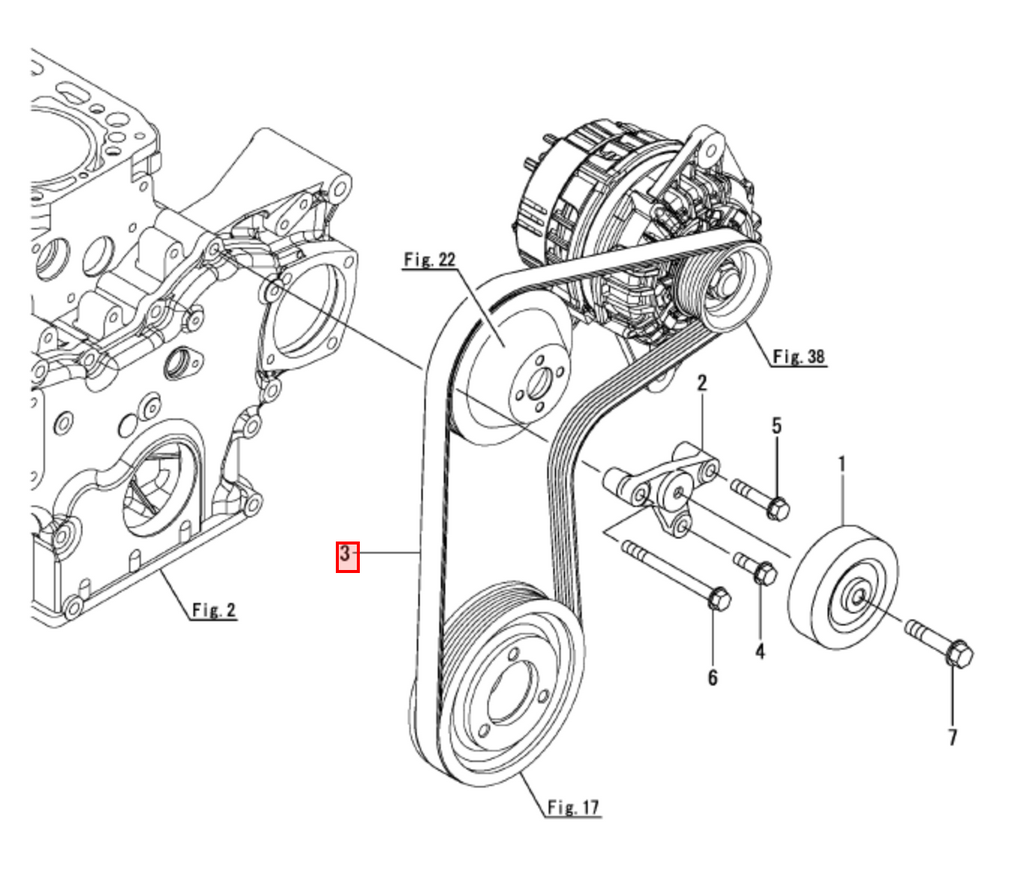 Fig. 22
Fig. 38
2
5
1
3
Fig. 2
4
6
7
Fig. 17